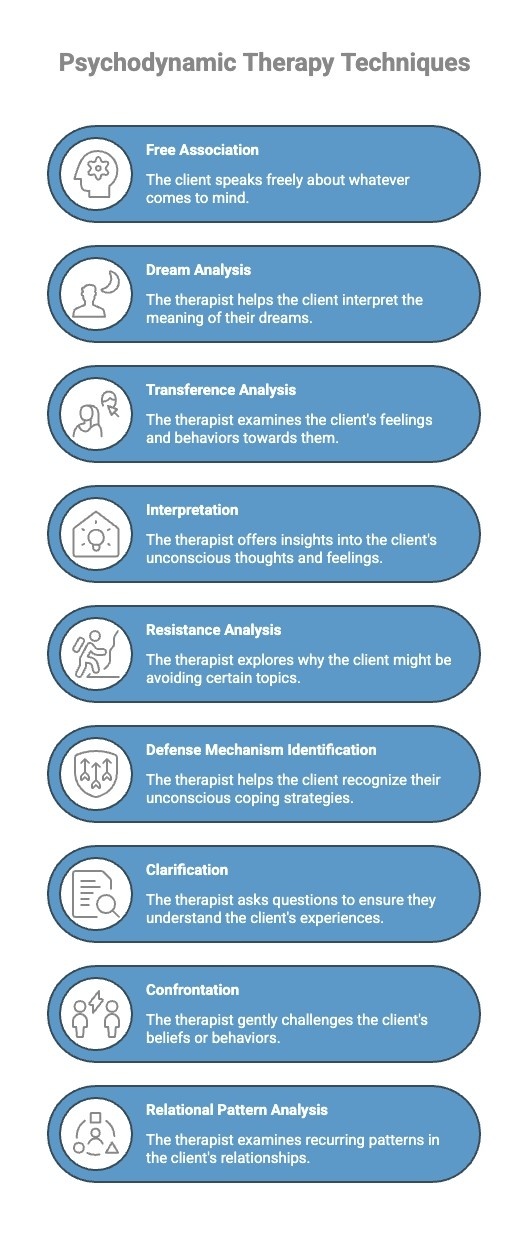 Psychodynamic Therapy Techniques

Free Association

The client speaks freely about whatever comes to mind.

Dream Analysis

The therapist helps the client interpret the meaning of their dreams.

Transference Analysis

The therapist examines the client's feelings and behaviors towards them.

Interpretation

The therapist offers insights into the client's unconscious thoughts and feelings.

Resistance Analysis

The therapist explores why the client might be avoiding certain topics.

Defense Mechanism Identification

The therapist helps the client recognize their unconscious coping strategies.

Clarification

The therapist asks questions to ensure they understand the client's experiences.

Confrontation

The therapist gently challenges the client's beliefs or behaviors.

Relational Pattern Analysis

The therapist examines recurring patterns in the client's relationships.