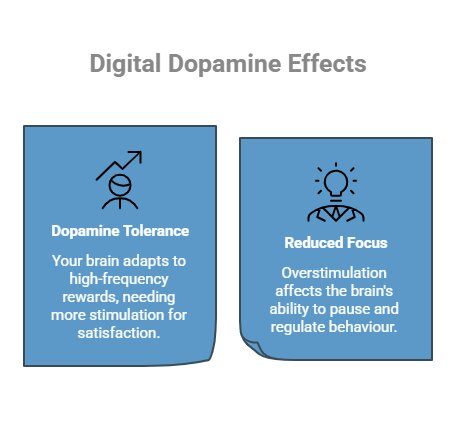 Digital Dopamine Effects

Dopamine Tolerance

Your brain adapts to high-frequency rewards, needing more stimulation for satisfaction.

Reduced Focus

Overstimulation affects the brain's ability to pause and regulate behaviour.